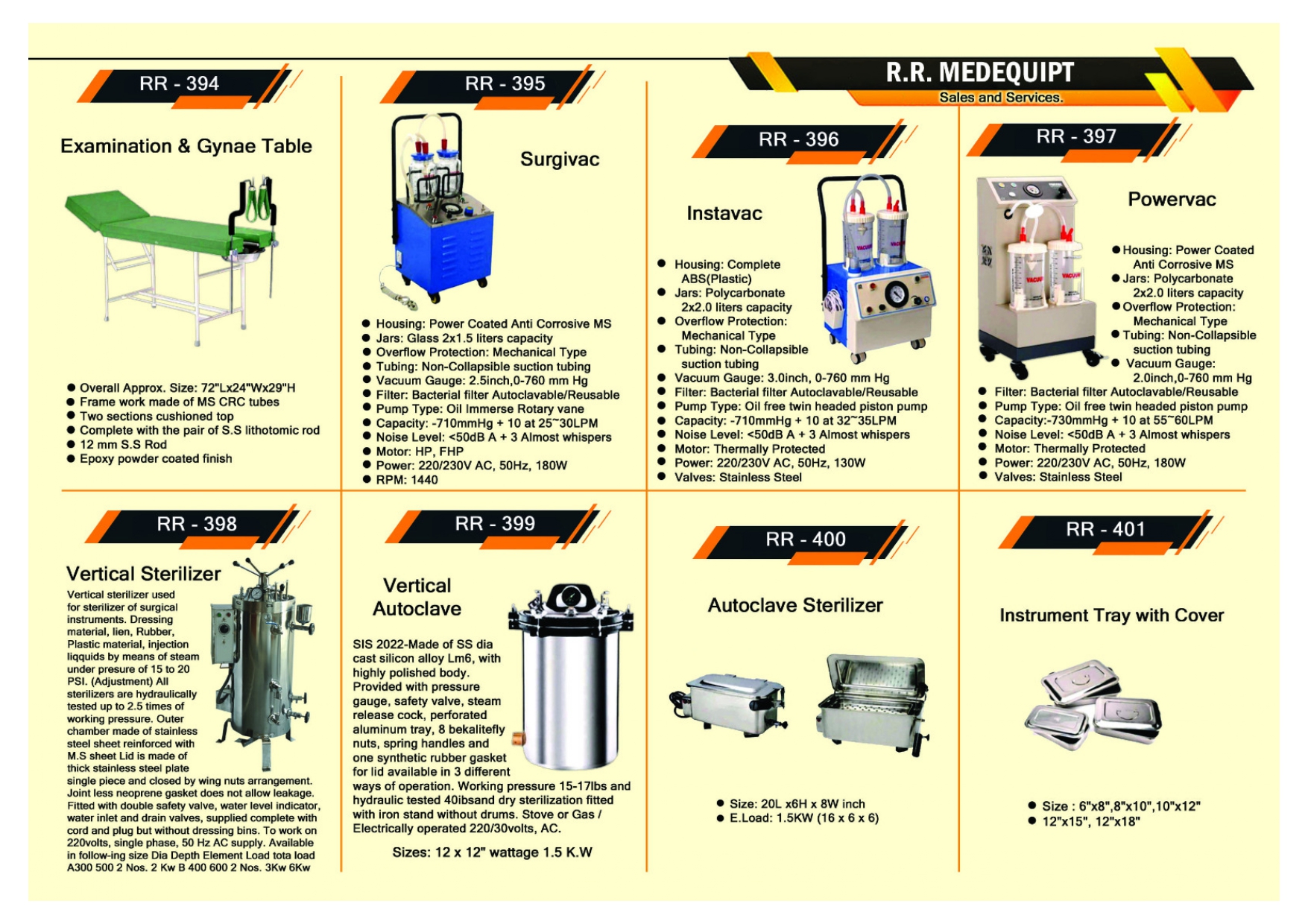 R.R. MEDEQUIPT
Sales and Services.

RR - 394

Examination & Gynae Table

● Overall Approx. Size: 72"Lx24"Wx29"H
● Frame work made of MS CRC tubes
● Two sections cushioned top
● Complete with the pair of S.S lithotomic rod
● 12 mm S.S Rod
● Epoxy powder coated finish

RR - 395

Surgivac

● Housing: Power Coated Anti Corrosive MS
● Jars: Glass 2x1.5 liters capacity
● Overflow Protection: Mechanical Type
● Tubing: Non-Collapsible suction tubing
● Vacuum Gauge: 2.5inch,0-760 mm Hg
● Filter: Bacterial filter Autoclavable/Reusable
● Pump Type: Oil Immerse Rotary vane
● Capacity: -710mmHg + 10 at 25~30LPM
● Noise Level: <50dB A + 3 Almost whispers
● Motor: HP, FHP
● Power: 220/230V AC, 50Hz, 180W
● RPM: 1440

RR - 396

Instavac

● Housing: Complete ABS(Plastic)
● Jars: Polycarbonate 2x2.0 liters capacity
● Overflow Protection: Mechanical Type
● Tubing: Non-Collapsible suction tubing
● Vacuum Gauge: 3.0inch, 0-760 mm Hg
● Filter: Bacterial filter Autoclavable/Reusable
● Pump Type: Oil free twin headed piston pump
● Capacity: -710mmHg + 10 at 32~35LPM
● Noise Level: <50dB A + 3 Almost whispers
● Motor: Thermally Protected
● Power: 220/230V AC, 50Hz, 130W
● Valves: Stainless Steel

RR - 397

Powervac

● Housing: Power Coated Anti Corrosive MS
● Jars: Polycarbonate 2x2.0 liters capacity
● Overflow Protection: Mechanical Type
● Tubing: Non-Collapsible suction tubing
● Vacuum Gauge: 2.0inch,0-760 mm Hg
● Filter: Bacterial filter Autoclavable/Reusable
● Pump Type: Oil free twin headed piston pump
● Capacity:-730mmHg + 10 at 55~60LPM
● Noise Level: <50dB A + 3 Almost whispers
● Motor: Thermally Protected
● Power: 220/230V AC, 50Hz, 180W
● Valves: Stainless Steel

RR - 398

Vertical Sterilizer

Vertical sterilizer used for sterilizer of surgical instruments. Dressing material, lien, Rubber, Plastic material, injection liqquids by means of steam under presure of 15 to 20 PSI. (Adjustment) All sterilizers are hydraulically tested up to 2.5 times of working pressure. Outer chamber made of stainless steel sheet reinforced with M.S sheet Lid is made of thick stainless steel plate single piece and closed by wing nuts arrangement. Joint less neoprene gasket does not allow leakage. Fitted with double safety valve, water level indicator, water inlet and drain valves, supplied complete with cord and plug but without dressing bins. To work on 220volts, single phase, 50 Hz AC supply. Available in follow-ing size Dia Depth Element Load tota load A300 500 2 Nos. 2 Kw B 400 600 2 Nos. 3Kw 6Kw

RR - 399

Vertical Autoclave

SIS 2022-Made of SS dia cast silicon alloy Lm6, with highly polished body. Provided with pressure gauge, safety valve, steam release cock, perforated aluminum tray, 8 bekalitefly nuts, spring handles and one synthetic rubber gasket for lid available in 3 different ways of operation. Working pressure 15-17lbs and hydraulic tested 40ibsand dry sterilization fitted with iron stand without drums. Stove or Gas / Electrically operated 220/30volts, AC.

Sizes: 12 x 12" wattage 1.5 K.W

RR - 400

Autoclave Sterilizer

● Size: 20L x6H x 8W inch
● E.Load: 1.5KW (16 x 6 x 6)

RR - 401

Instrument Tray with Cover

● Size : 6"x8",8"x10",10"x12"
● 12"x15", 12"x18"